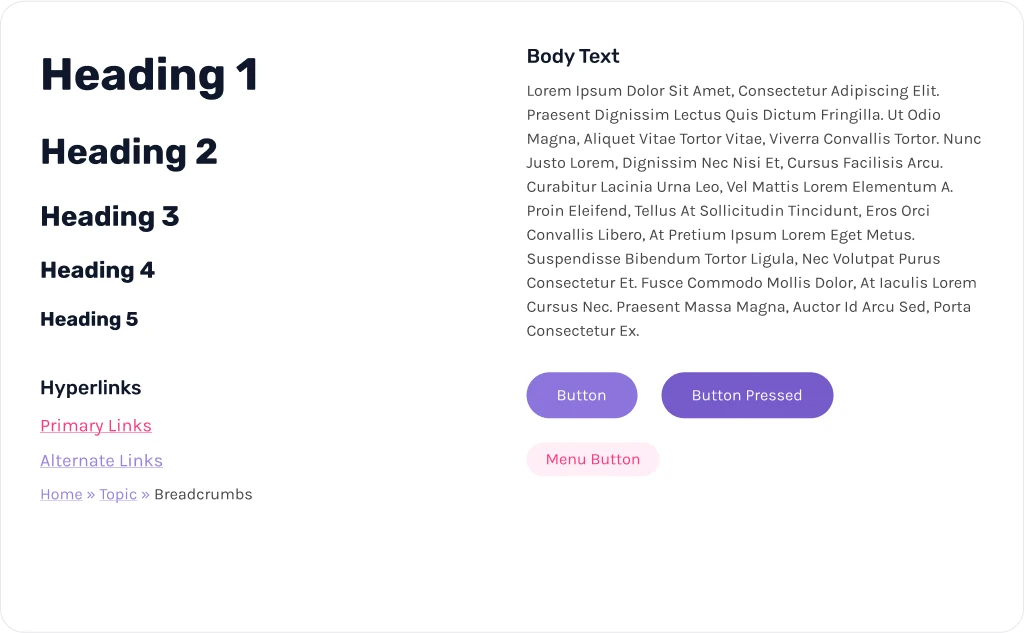 Heading 1

Heading 2

Heading 3

Heading 4

Heading 5

Hyperlinks

Primary Links

Alternate Links

Home » Topic » Breadcrumbs

Body Text

Lorem Ipsum Dolor Sit Amet, Consectetur Adipiscing Elit. Praesent Dignissim Lectus Quis Dictum Fringilla. Ut Odio Magna, Aliquet Vitae Tortor Vitae, Viverra Convallis Tortor. Nunc Justo Lorem, Dignissim Nec Nisi Et, Cursus Facilisis Arcu. Curabitur Lacinia Urna Leo, Vel Mattis Lorem Elementum A. Proin Eleifend, Tellus At Sollicitudin Tincidunt, Eros Orci Convallis Libero, At Pretium Ipsum Lorem Eget Metus. Suspendisse Bibendum Tortor Ligula, Nec Volutpat Purus Consectetur Et. Fusce Commodo Mollis Dolor, At Iaculis Lorem Cursus Nec. Praesent Massa Magna, Auctor Id Arcu Sed, Porta Consectetur Ex.

Button

Button Pressed

Menu Button